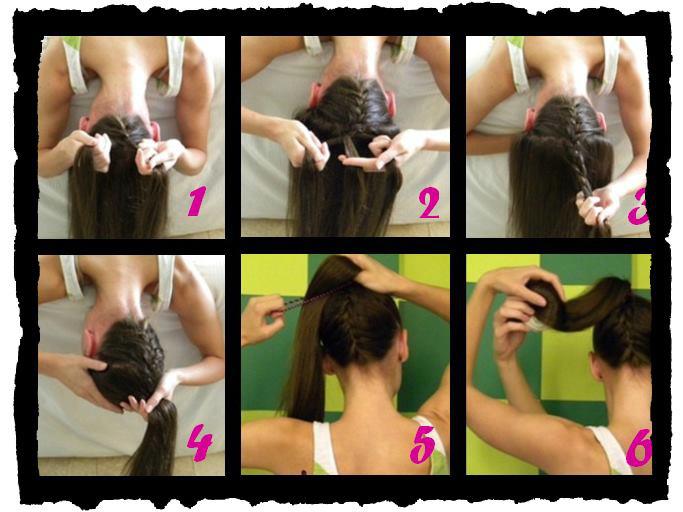 1
2
3
4
5
6